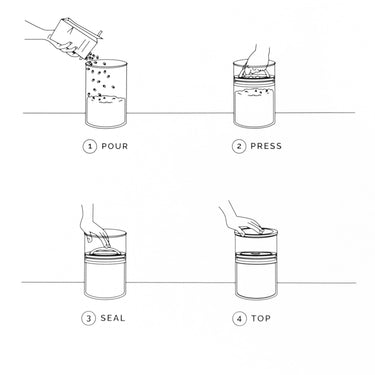 1 POUR

2 PRESS

3 SEAL

4 TOP